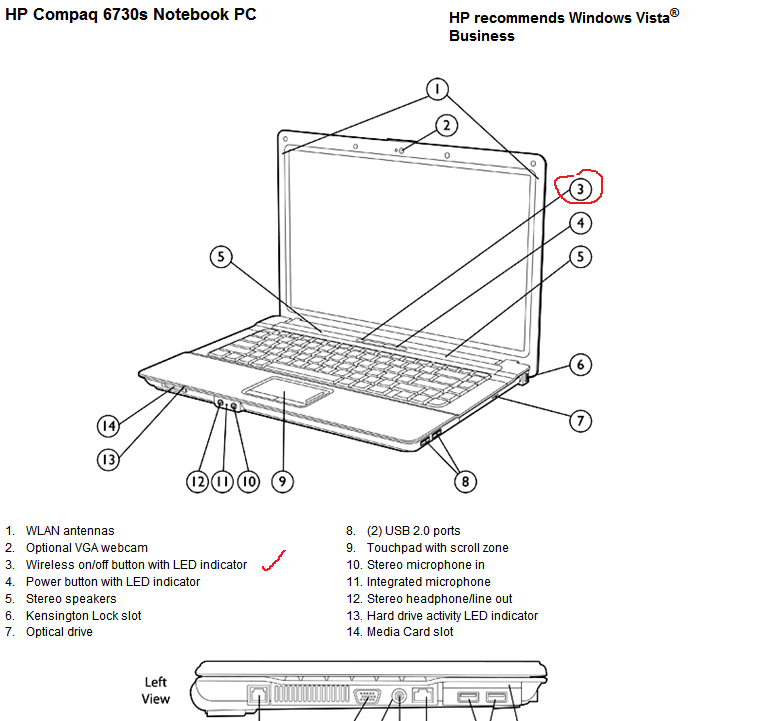 HP Compaq 6730s Notebook PC

HP recommends Windows Vista® Business

1
2
3
4
5
5
6
7
8
9
10
11
12
13
14

1. WLAN antennas
2. Optional VGA webcam
3. Wireless on/off button with LED indicator
4. Power button with LED indicator
5. Stereo speakers
6. Kensington Lock slot
7. Optical drive

8. (2) USB 2.0 ports
9. Touchpad with scroll zone
10. Stereo microphone in
11. Integrated microphone
12. Stereo headphone/line out
13. Hard drive activity LED indicator
14. Media Card slot

Left View